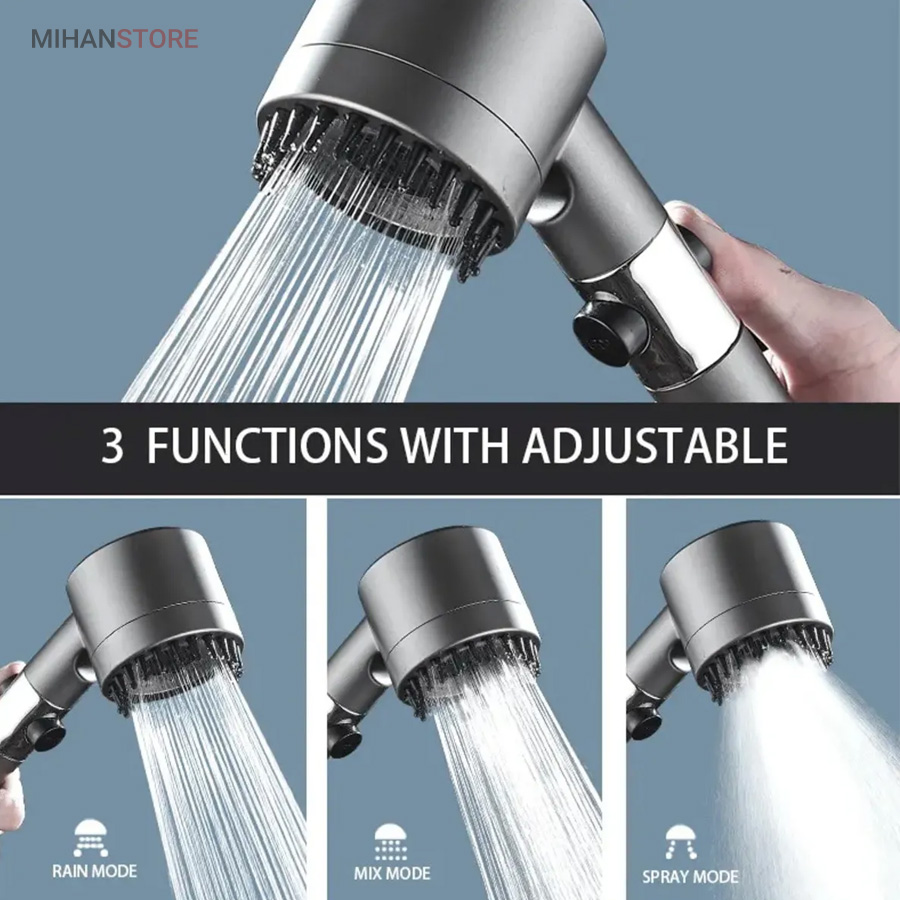 MIHANSTORE

3 FUNCTIONS WITH ADJUSTABLE

RAIN MODE

MIX MODE

SPRAY MODE